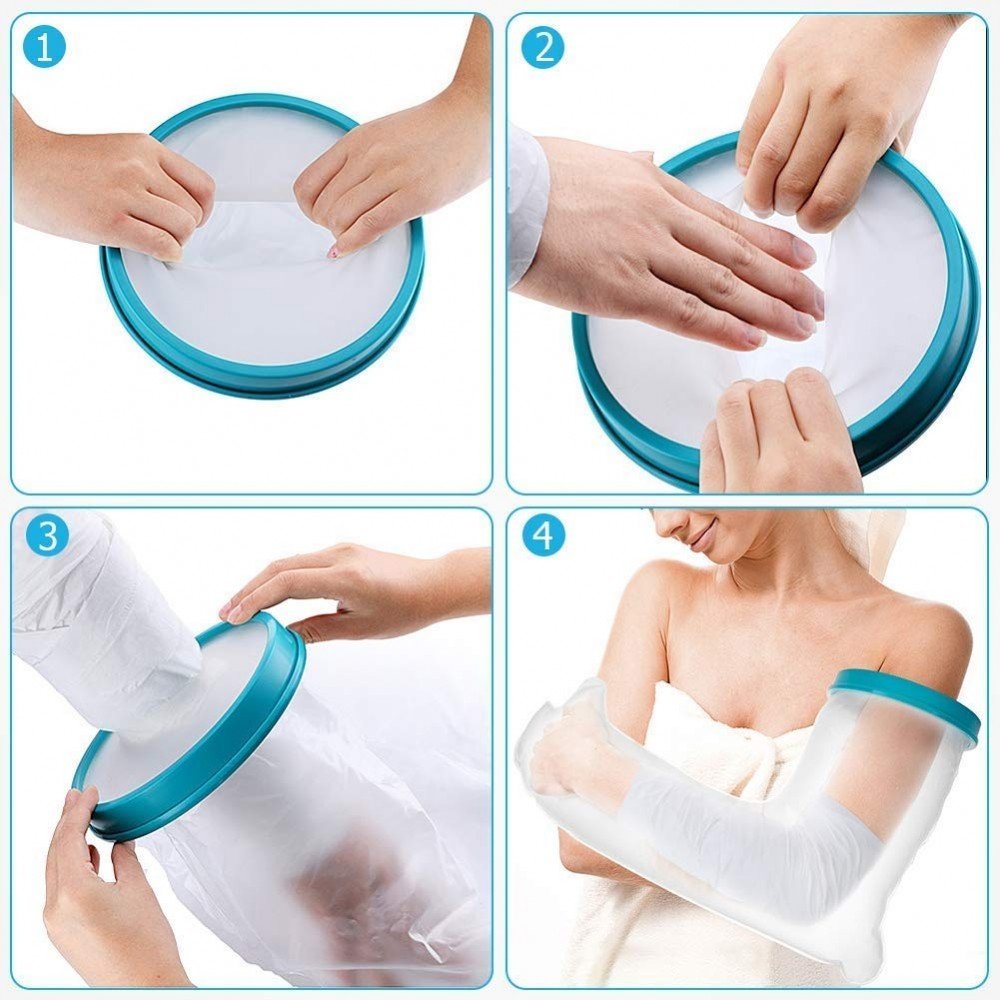 1

2

3

4